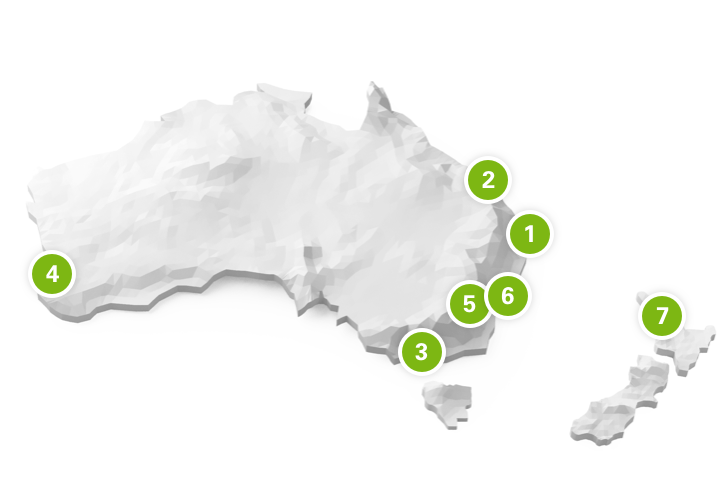 2
1
4
5
6
7
3